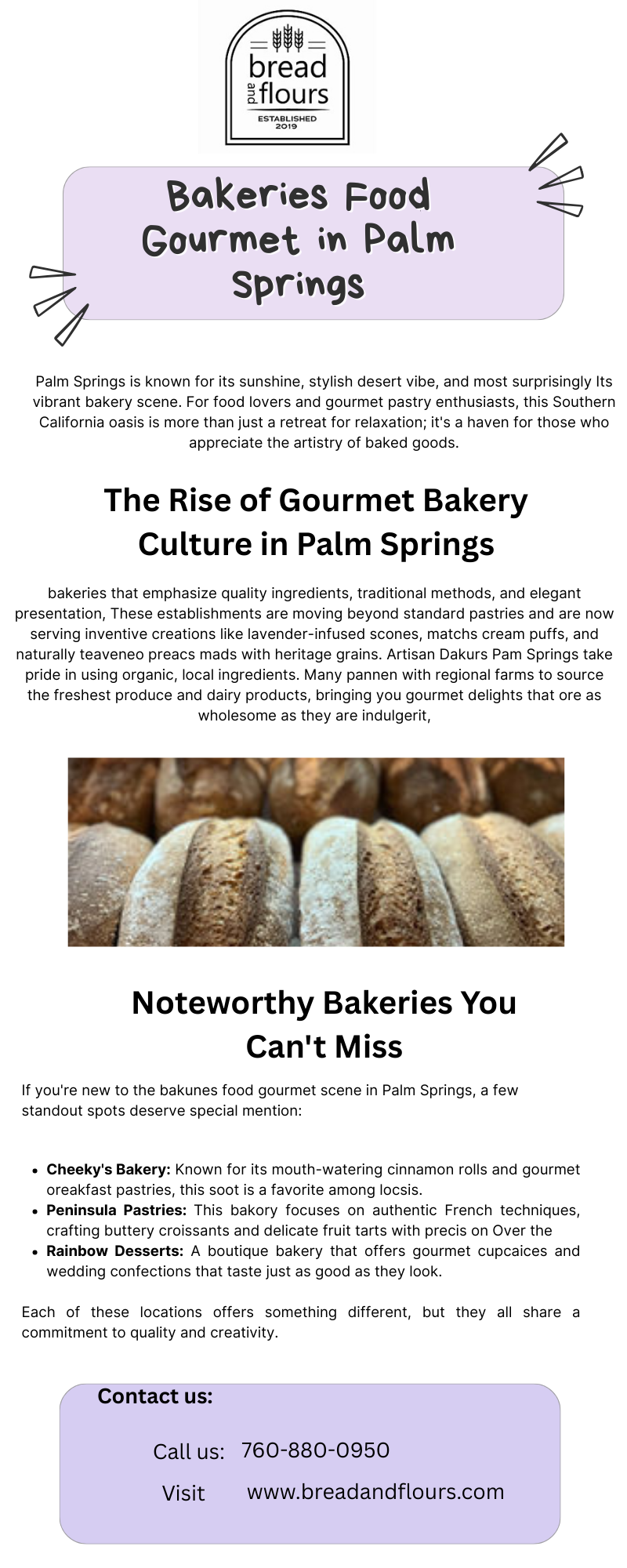 bread
and
flours
ESTABLISHED
2019

Bakeries Food Gourmet in Palm Springs

Palm Springs is known for its sunshine, stylish desert vibe, and most surprisingly Its vibrant bakery scene. For food lovers and gourmet pastry enthusiasts, this Southern California oasis is more than just a retreat for relaxation; it's a haven for those who appreciate the artistry of baked goods.

The Rise of Gourmet Bakery Culture in Palm Springs

bakeries that emphasize quality ingredients, traditional methods, and elegant presentation, These establishments are moving beyond standard pastries and are now serving inventive creations like lavender-infused scones, matchs cream puffs, and naturally teaveneo preacs mads with heritage grains. Artisan Dakurs Pam Springs take pride in using organic, local ingredients. Many pannen with regional farms to source the freshest produce and dairy products, bringing you gourmet delights that ore as wholesome as they are indulgerit,

Noteworthy Bakeries You Can't Miss

If you're new to the bakunes food gourmet scene in Palm Springs, a few standout spots deserve special mention:

• Cheeky's Bakery: Known for its mouth-watering cinnamon rolls and gourmet oreakfast pastries, this soot is a favorite among locsis.
• Peninsula Pastries: This bakory focuses on authentic French techniques, crafting buttery croissants and delicate fruit tarts with precis on Over the
• Rainbow Desserts: A boutique bakery that offers gourmet cupcaices and wedding confections that taste just as good as they look.

Each of these locations offers something different, but they all share a commitment to quality and creativity.

Contact us:

Call us: 760-880-0950

Visit www.breadandflours.com